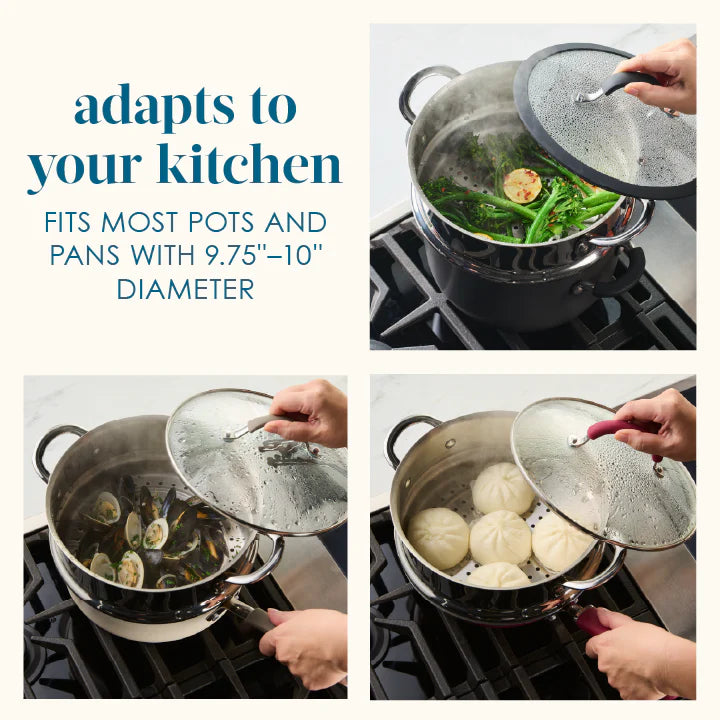 adapts to your kitchen

FITS MOST POTS AND PANS WITH 9.75"–10" DIAMETER